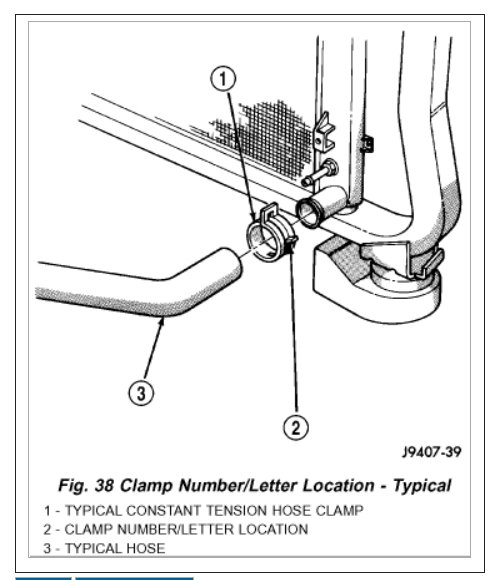 1

3

2

J9407-39

Fig. 38 Clamp Number/Letter Location - Typical

1 - TYPICAL CONSTANT TENSION HOSE CLAMP
2 - CLAMP NUMBER/LETTER LOCATION
3 - TYPICAL HOSE