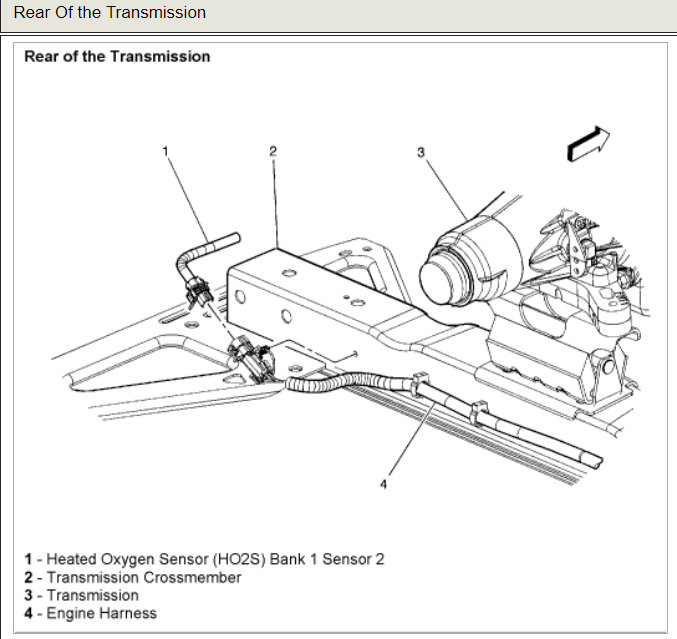 Rear Of the Transmission

Rear of the Transmission

1

2

3

4

1 - Heated Oxygen Sensor (HO2S) Bank 1 Sensor 2
2 - Transmission Crossmember
3 - Transmission
4 - Engine Harness