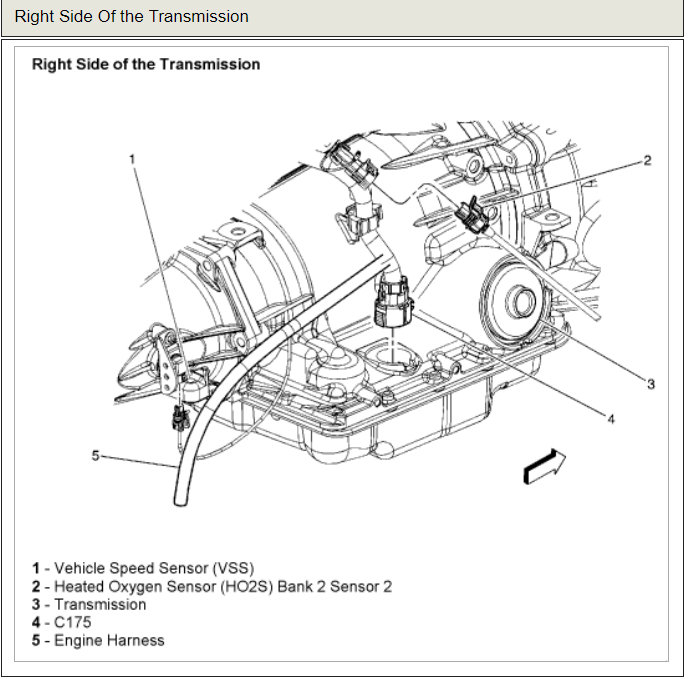 Right Side Of the Transmission

Right Side of the Transmission

1

2

3

4

5

1 - Vehicle Speed Sensor (VSS)
2 - Heated Oxygen Sensor (HO2S) Bank 2 Sensor 2
3 - Transmission
4 - C175
5 - Engine Harness