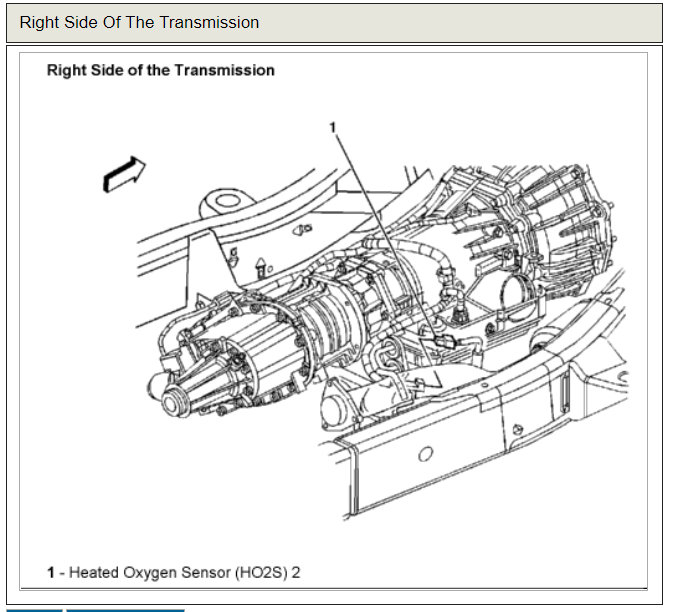 Right Side Of The Transmission

Right Side of the Transmission

1

1 - Heated Oxygen Sensor (HO2S) 2