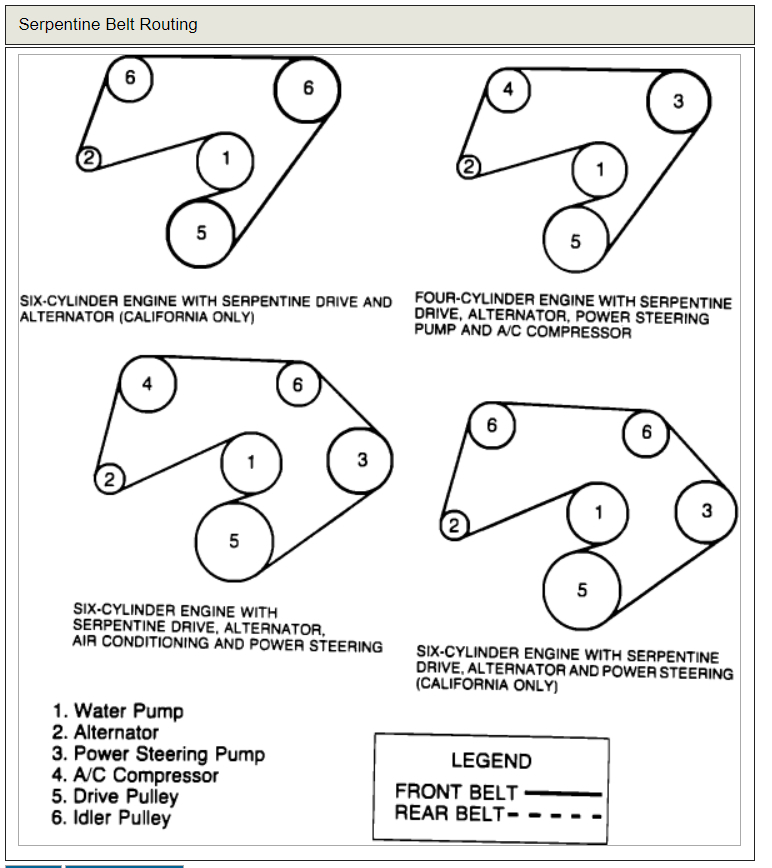 Serpentine Belt Routing

6
6
2
1
5

SIX-CYLINDER ENGINE WITH SERPENTINE DRIVE AND ALTERNATOR (CALIFORNIA ONLY)

4
3
2
1
5

FOUR-CYLINDER ENGINE WITH SERPENTINE DRIVE, ALTERNATOR, POWER STEERING PUMP AND A/C COMPRESSOR

4
6
2
1
3
5

SIX-CYLINDER ENGINE WITH SERPENTINE DRIVE, ALTERNATOR, AIR CONDITIONING AND POWER STEERING

6
6
2
1
3
5

SIX-CYLINDER ENGINE WITH SERPENTINE DRIVE, ALTERNATOR AND POWER STEERING (CALIFORNIA ONLY)

1. Water Pump
2. Alternator
3. Power Steering Pump
4. A/C Compressor
5. Drive Pulley
6. Idler Pulley

LEGEND
FRONT BELT
REAR BELT