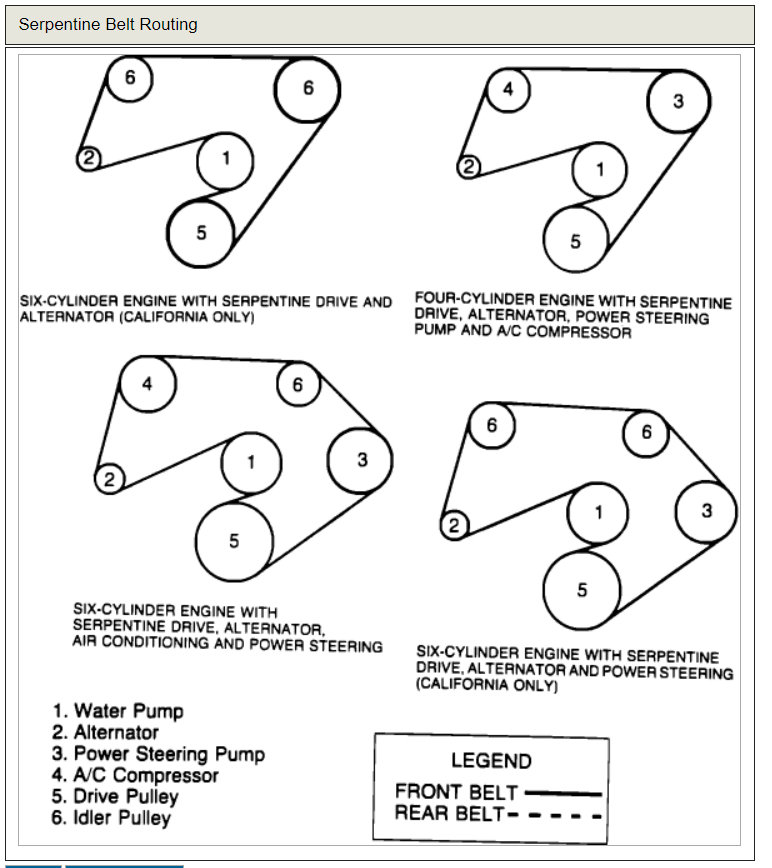 Serpentine Belt Routing

6
6
2
1
5

SIX-CYLINDER ENGINE WITH SERPENTINE DRIVE AND ALTERNATOR (CALIFORNIA ONLY)

4
3
2
1
5

FOUR-CYLINDER ENGINE WITH SERPENTINE DRIVE, ALTERNATOR, POWER STEERING PUMP AND A/C COMPRESSOR

4
6
2
1
3
5

SIX-CYLINDER ENGINE WITH SERPENTINE DRIVE, ALTERNATOR, AIR CONDITIONING AND POWER STEERING

6
6
2
1
3
5

SIX-CYLINDER ENGINE WITH SERPENTINE DRIVE, ALTERNATOR AND POWER STEERING (CALIFORNIA ONLY)

1. Water Pump
2. Alternator
3. Power Steering Pump
4. A/C Compressor
5. Drive Pulley
6. Idler Pulley

LEGEND
FRONT BELT
REAR BELT