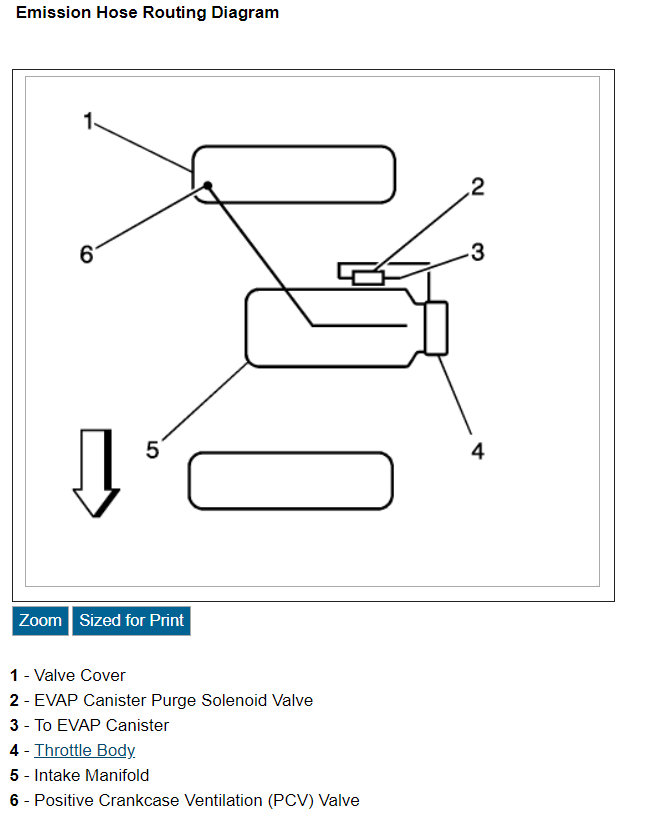 Emission Hose Routing Diagram

1

2

3

6

5

4

Zoom Sized for Print

1 - Valve Cover
2 - EVAP Canister Purge Solenoid Valve
3 - To EVAP Canister
4 - Throttle Body
5 - Intake Manifold
6 - Positive Crankcase Ventilation (PCV) Valve