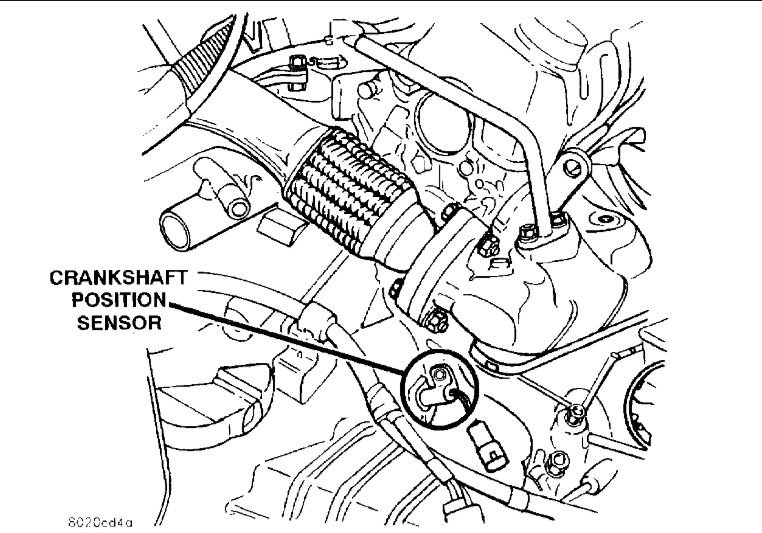 CRANKSHAFT
POSITION
SENSOR

8020cd4a