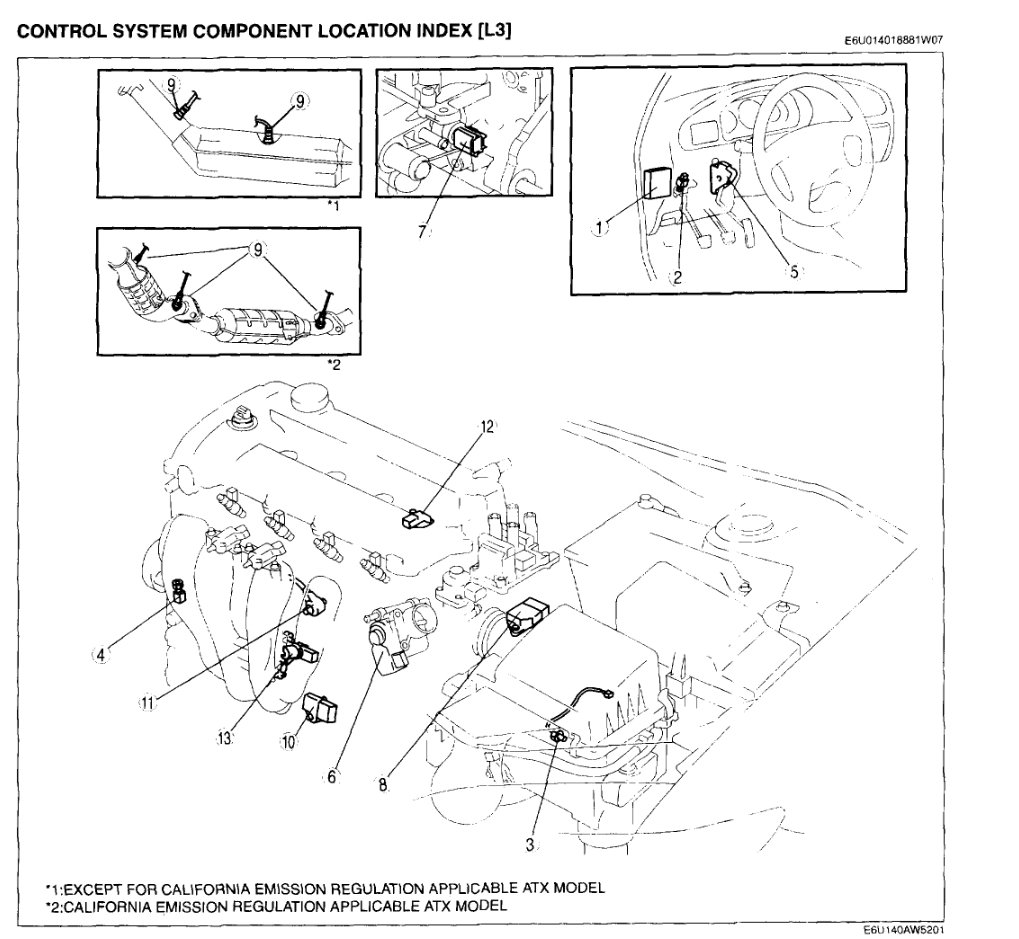 CONTROL SYSTEM COMPONENT LOCATION INDEX [L3]

E6U014018881W07

9
9
*1
7
1
2
5
9
*2
12
4
11
13
10
6
8
3

*1:EXCEPT FOR CALIFORNIA EMISSION REGULATION APPLICABLE ATX MODEL
*2:CALIFORNIA EMISSION REGULATION APPLICABLE ATX MODEL

E6U140AW5201