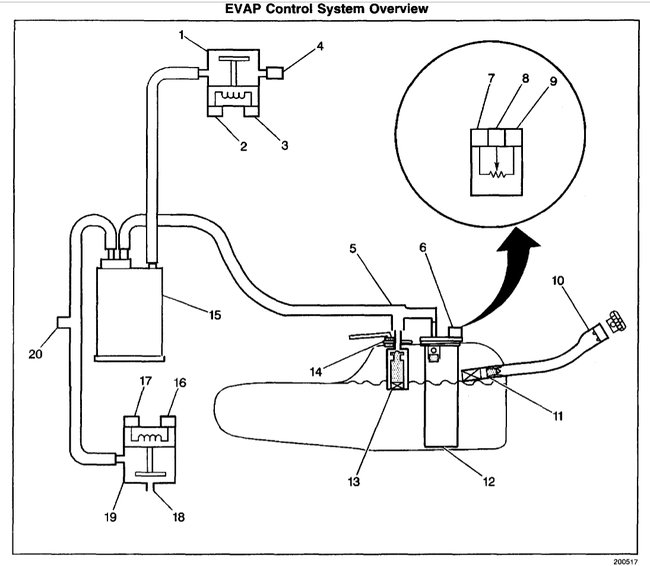 EVAP Control System Overview

1
4
2
3
7
8
9
5
6
10
15
20
14
11
17
16
13
12
19
18
200517