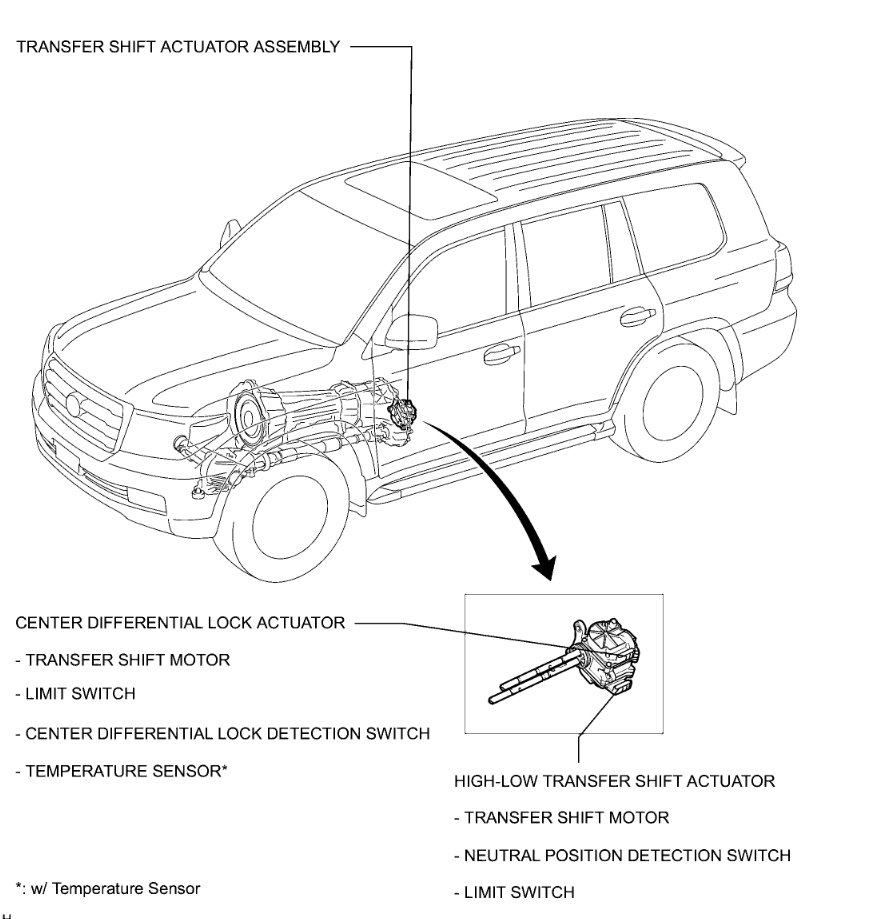 TRANSFER SHIFT ACTUATOR ASSEMBLY

CENTER DIFFERENTIAL LOCK ACTUATOR

- TRANSFER SHIFT MOTOR

- LIMIT SWITCH

- CENTER DIFFERENTIAL LOCK DETECTION SWITCH

- TEMPERATURE SENSOR*

HIGH-LOW TRANSFER SHIFT ACTUATOR

- TRANSFER SHIFT MOTOR

- NEUTRAL POSITION DETECTION SWITCH

- LIMIT SWITCH

*: w/ Temperature Sensor