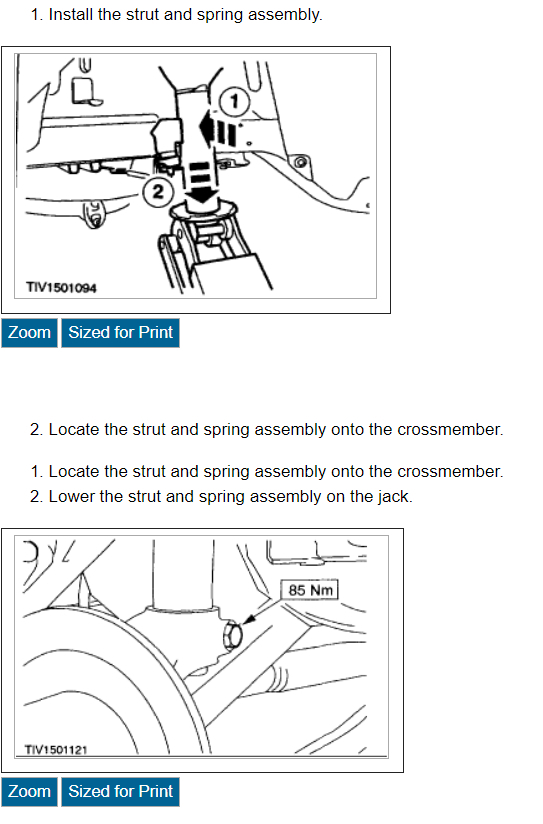 1. Install the strut and spring assembly.

1

2

TIV1501094

Zoom Sized for Print

2. Locate the strut and spring assembly onto the crossmember.

1. Locate the strut and spring assembly onto the crossmember.
2. Lower the strut and spring assembly on the jack.

85 Nm

TIV1501121

Zoom Sized for Print