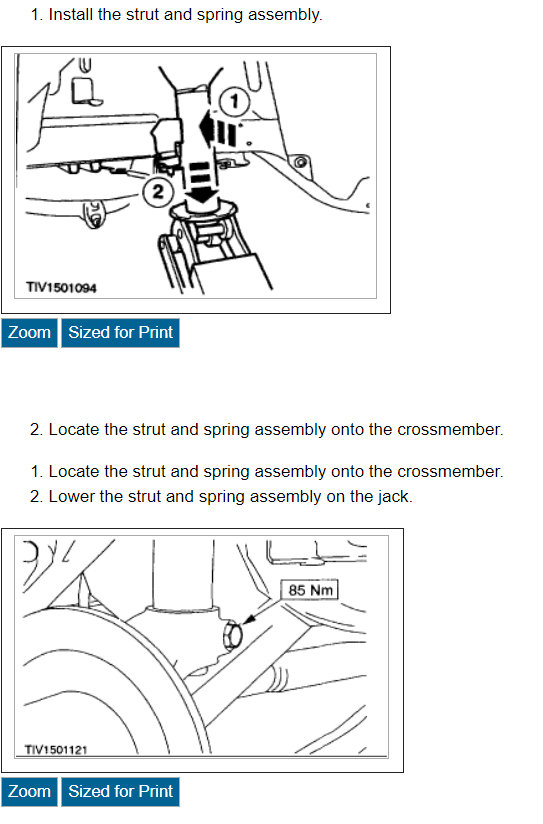 1. Install the strut and spring assembly.

1

2

TIV1501094

Zoom Sized for Print

2. Locate the strut and spring assembly onto the crossmember.

1. Locate the strut and spring assembly onto the crossmember.
2. Lower the strut and spring assembly on the jack.

85 Nm

TIV1501121

Zoom Sized for Print