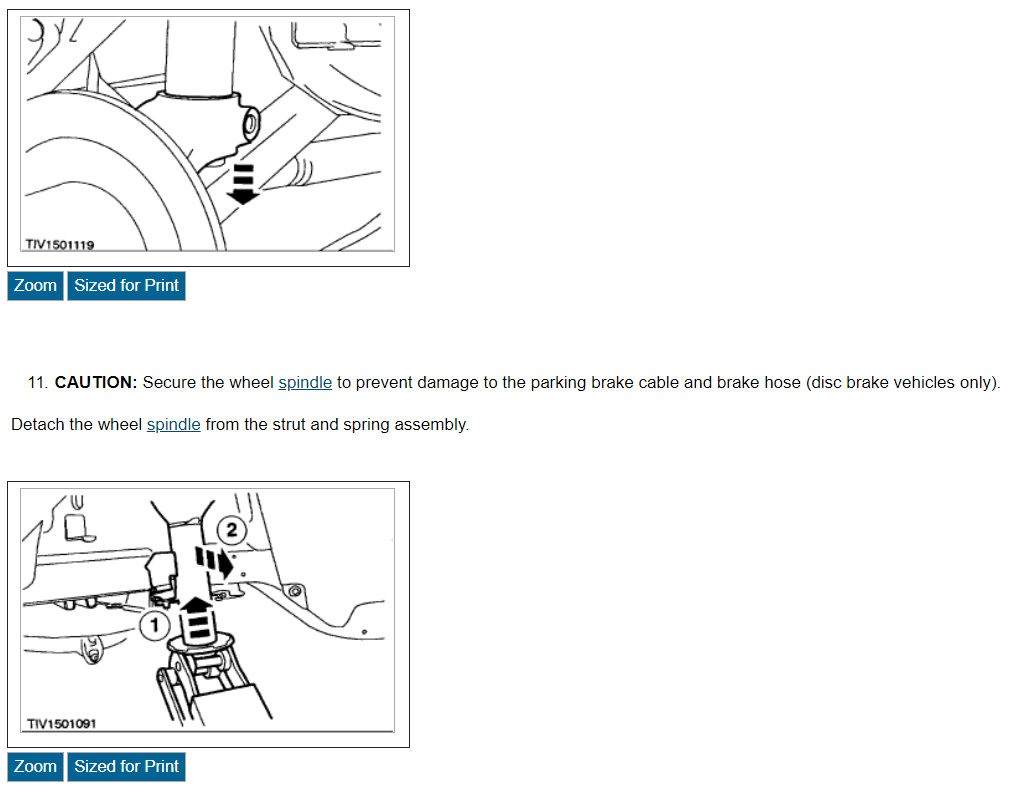 TIV1501119

Zoom Sized for Print

11. **CAUTION:** Secure the wheel spindle to prevent damage to the parking brake cable and brake hose (disc brake vehicles only).

Detach the wheel spindle from the strut and spring assembly.

2

1

TIV1501091

Zoom Sized for Print