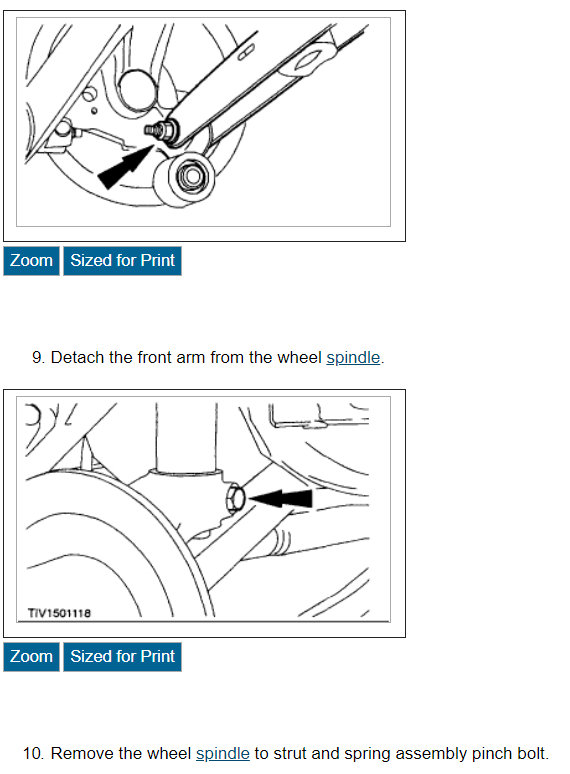 Zoom Sized for Print

9. Detach the front arm from the wheel spindle.

TIV1501118

Zoom Sized for Print

10. Remove the wheel spindle to strut and spring assembly pinch bolt.