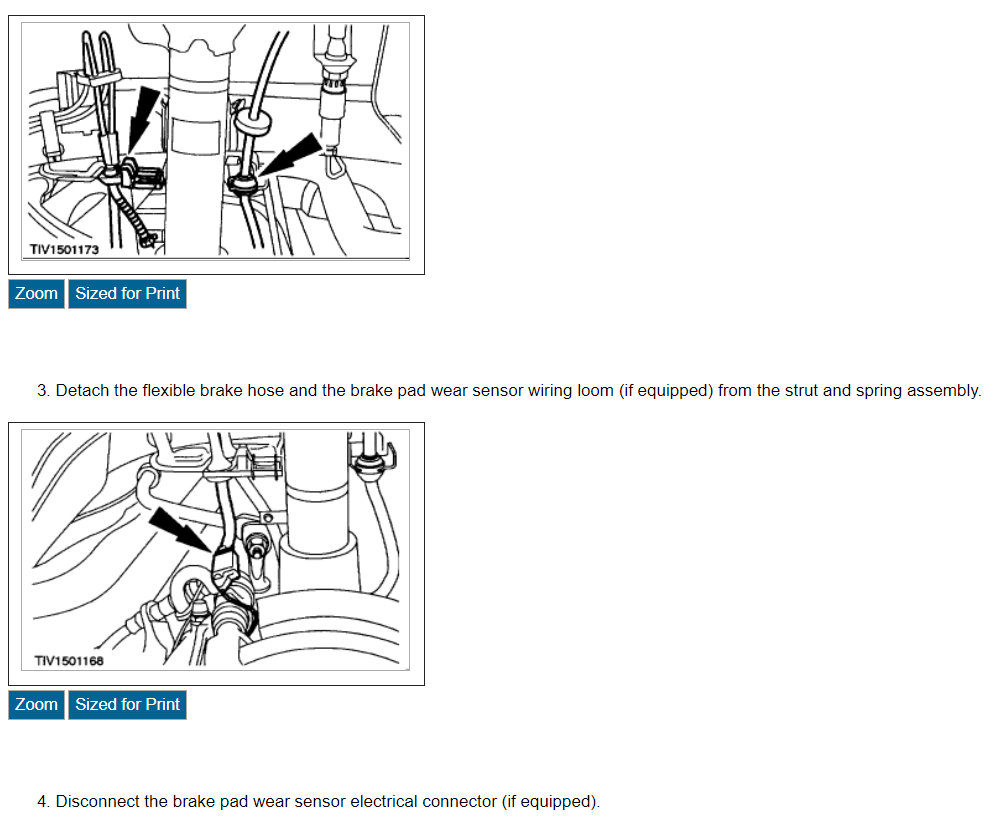 TIV1501173

Zoom Sized for Print

3. Detach the flexible brake hose and the brake pad wear sensor wiring loom (if equipped) from the strut and spring assembly.

TIV1501168

Zoom Sized for Print

4. Disconnect the brake pad wear sensor electrical connector (if equipped).