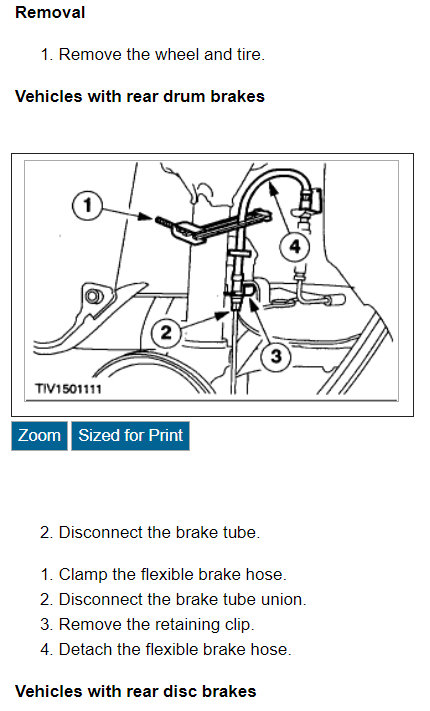 Removal

1. Remove the wheel and tire.

Vehicles with rear drum brakes

1

4

2

3

TIV1501111

Zoom Sized for Print

2. Disconnect the brake tube.

1. Clamp the flexible brake hose.
2. Disconnect the brake tube union.
3. Remove the retaining clip.
4. Detach the flexible brake hose.

Vehicles with rear disc brakes