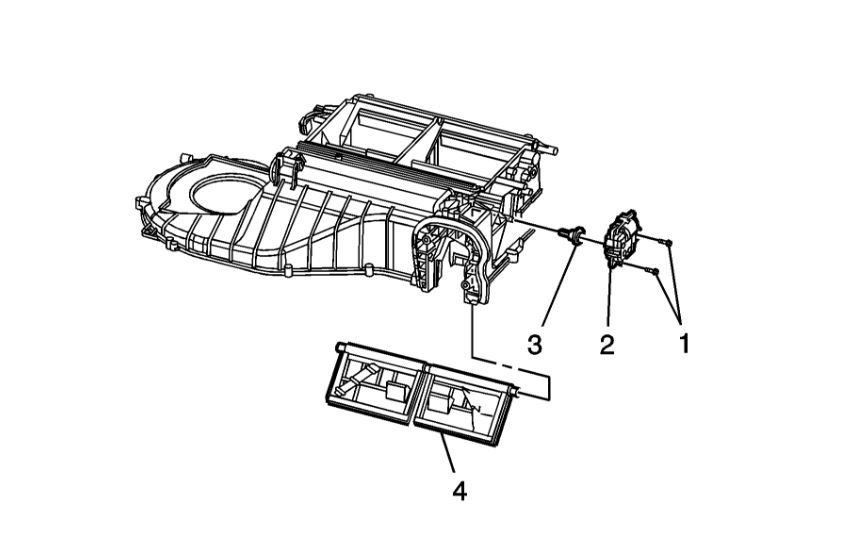 3
2
1
4