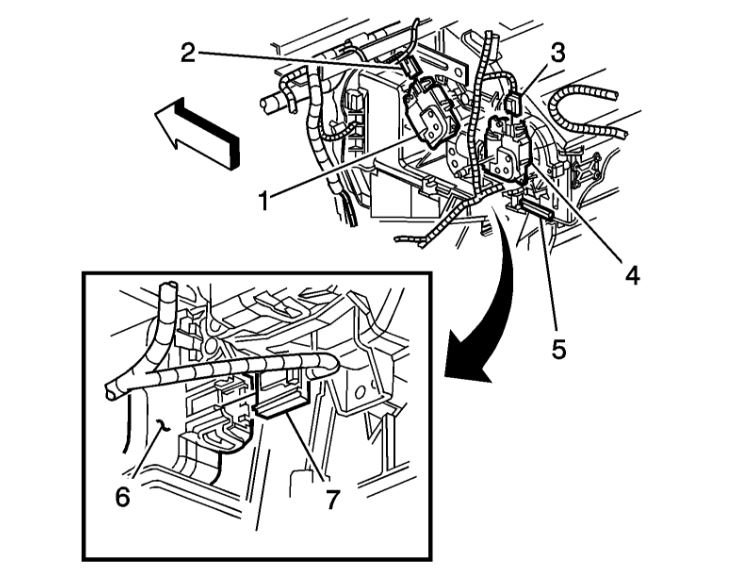 2
3
1
4
5
6
7