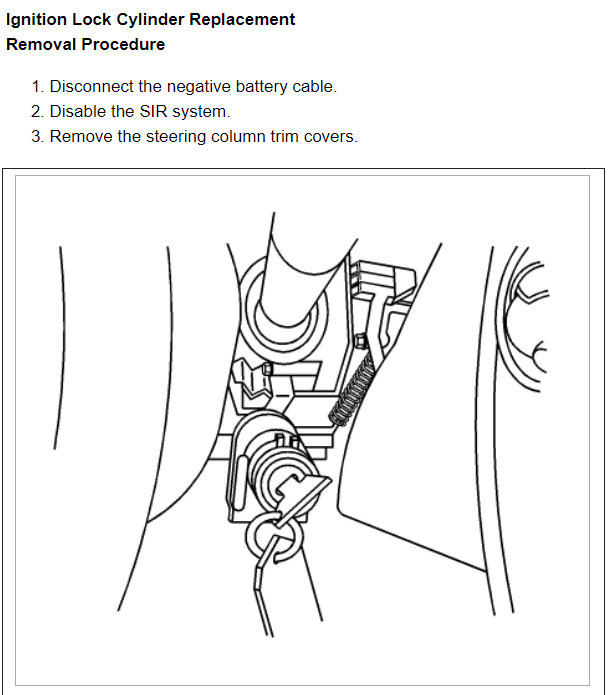 Ignition Lock Cylinder Replacement
Removal Procedure

1. Disconnect the negative battery cable.
2. Disable the SIR system.
3. Remove the steering column trim covers.