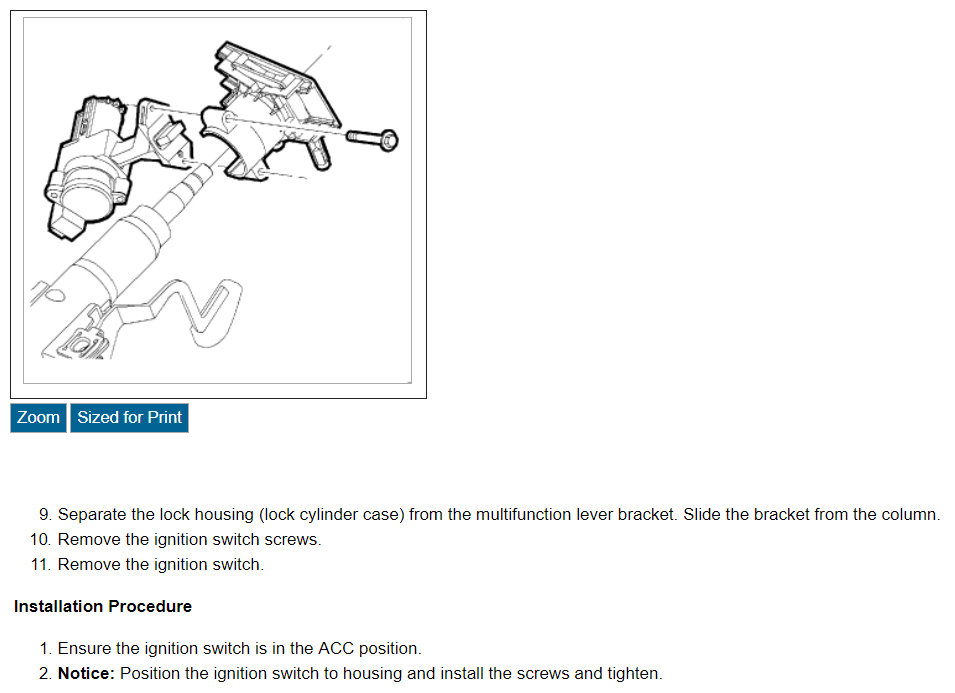 Zoom Sized for Print

9. Separate the lock housing (lock cylinder case) from the multifunction lever bracket. Slide the bracket from the column.
10. Remove the ignition switch screws.
11. Remove the ignition switch.

Installation Procedure

1. Ensure the ignition switch is in the ACC position.
2. Notice: Position the ignition switch to housing and install the screws and tighten.