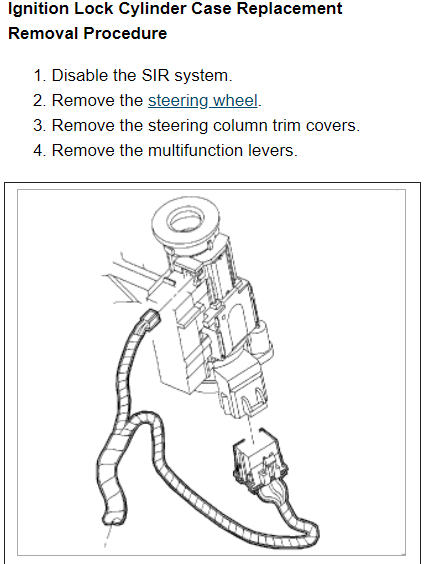 Ignition Lock Cylinder Case Replacement

Removal Procedure

1. Disable the SIR system.
2. Remove the steering wheel.
3. Remove the steering column trim covers.
4. Remove the multifunction levers.