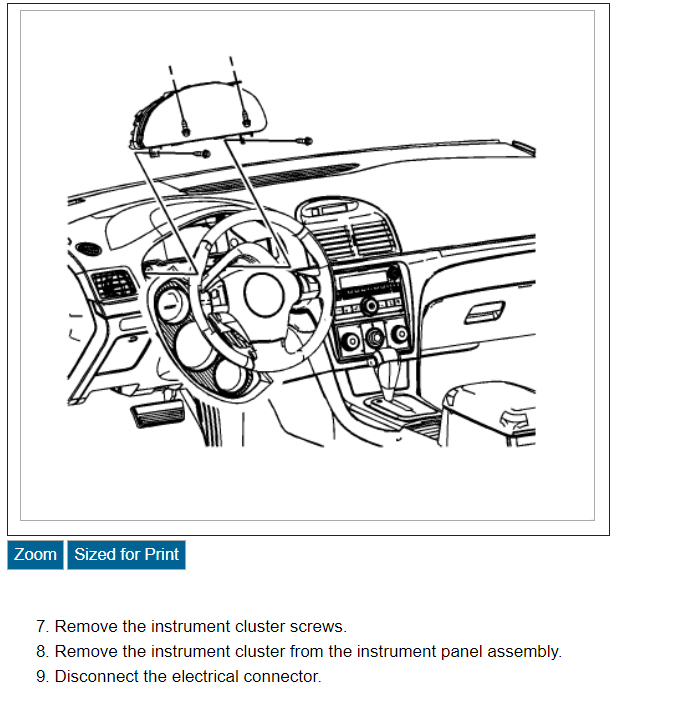 Zoom Sized for Print

7. Remove the instrument cluster screws.
8. Remove the instrument cluster from the instrument panel assembly.
9. Disconnect the electrical connector.