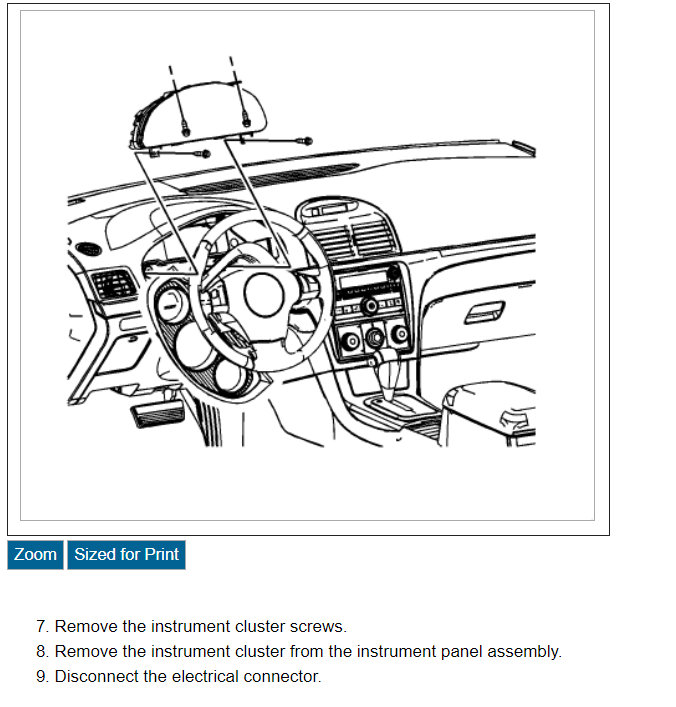 Zoom Sized for Print

7. Remove the instrument cluster screws.
8. Remove the instrument cluster from the instrument panel assembly.
9. Disconnect the electrical connector.