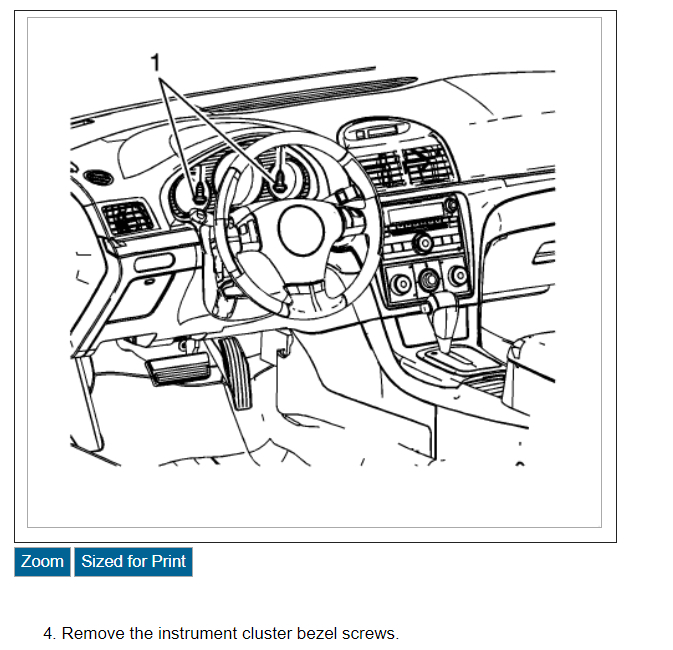 1

Zoom Sized for Print

4. Remove the instrument cluster bezel screws.