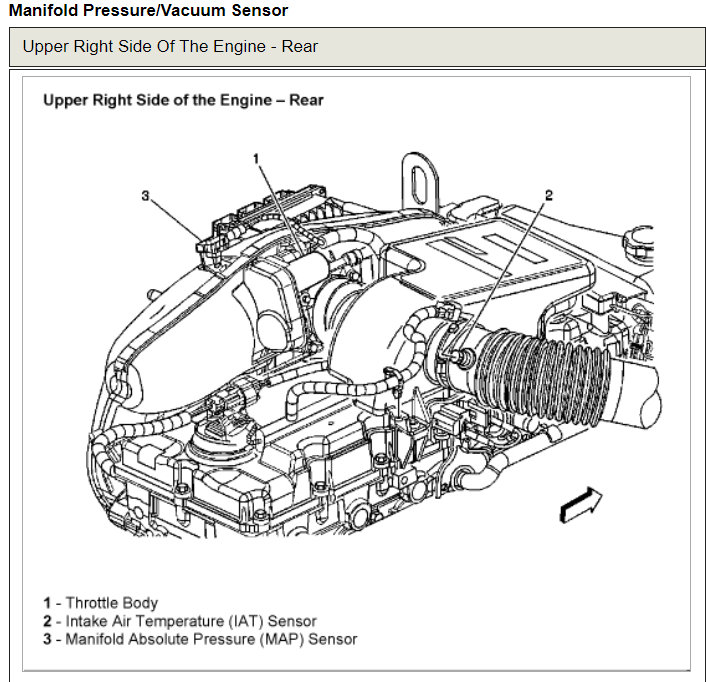 Manifold Pressure/Vacuum Sensor

Upper Right Side Of The Engine - Rear

Upper Right Side of the Engine – Rear

1

3

2

1 - Throttle Body
2 - Intake Air Temperature (IAT) Sensor
3 - Manifold Absolute Pressure (MAP) Sensor