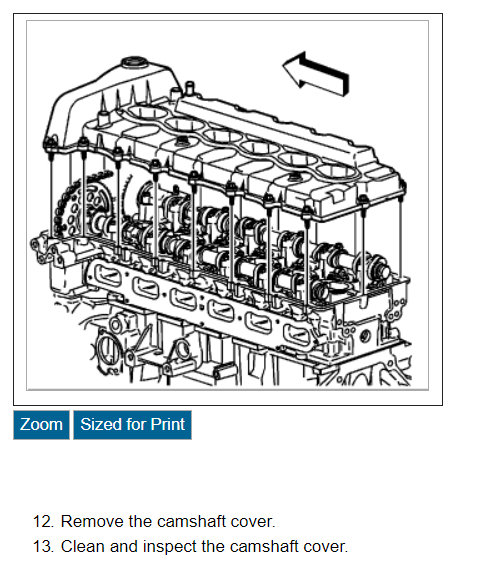 Zoom Sized for Print

12. Remove the camshaft cover.
13. Clean and inspect the camshaft cover.