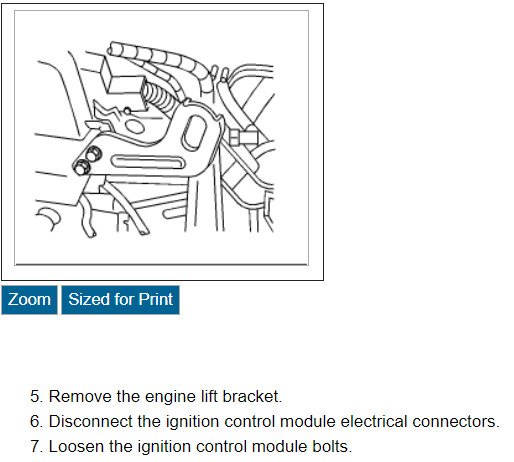 Zoom Sized for Print

5. Remove the engine lift bracket.
6. Disconnect the ignition control module electrical connectors.
7. Loosen the ignition control module bolts.