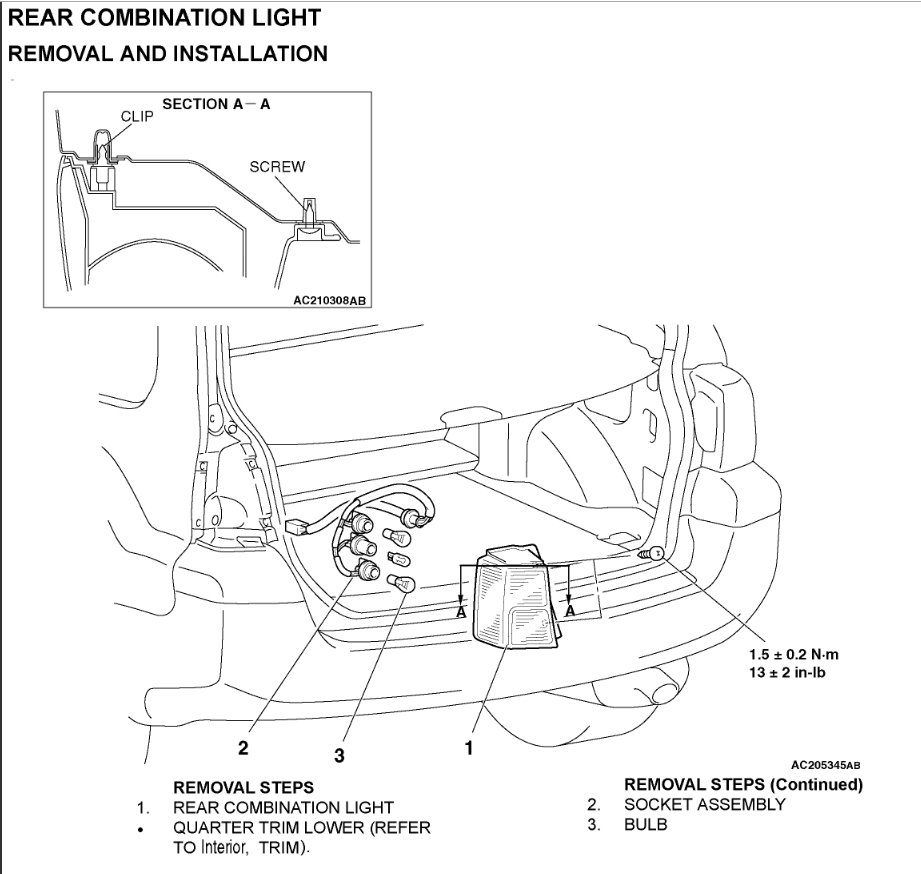 REAR COMBINATION LIGHT
REMOVAL AND INSTALLATION

SECTION A – A
CLIP
SCREW
AC210308AB

A
A
1.5 ± 0.2 N·m
13 ± 2 in-lb
2
3
1
AC205345AB

REMOVAL STEPS
1. REAR COMBINATION LIGHT
• QUARTER TRIM LOWER (REFER TO Interior, TRIM).

REMOVAL STEPS (Continued)
2. SOCKET ASSEMBLY
3. BULB