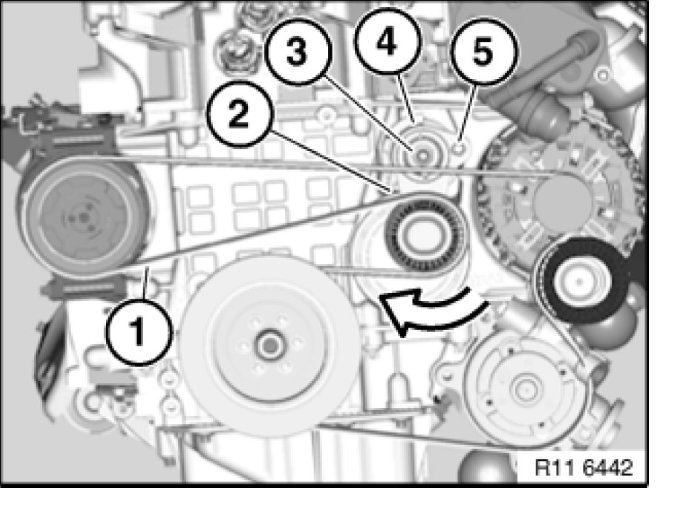 3
4
5
2
1
R11 6442