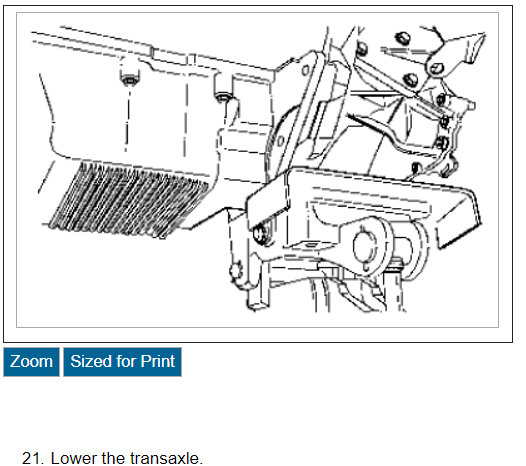 Zoom Sized for Print

21. Lower the transaxle.