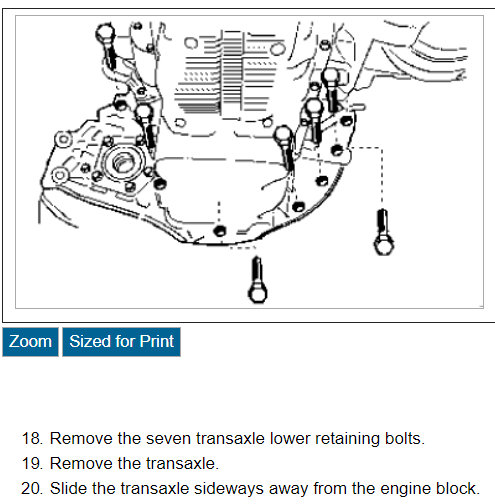 Zoom Sized for Print

18. Remove the seven transaxle lower retaining bolts.
19. Remove the transaxle.
20. Slide the transaxle sideways away from the engine block.