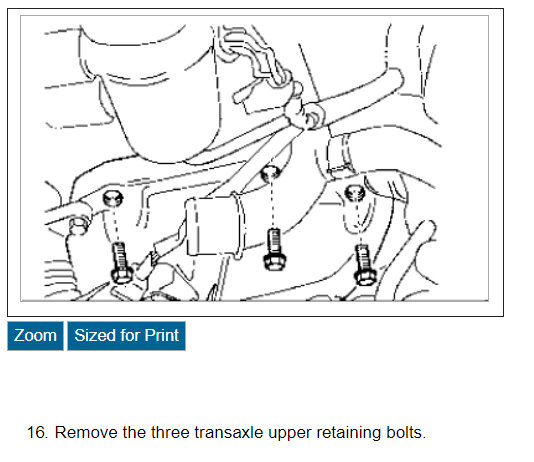 Zoom Sized for Print

16. Remove the three transaxle upper retaining bolts.