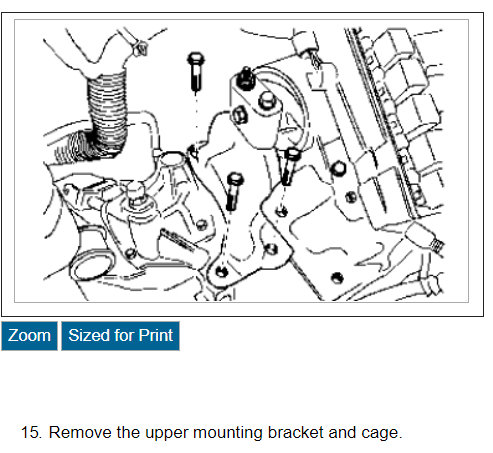 Zoom Sized for Print

15. Remove the upper mounting bracket and cage.