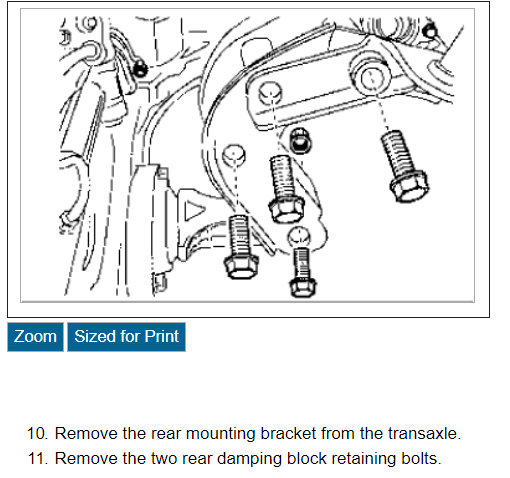 Zoom Sized for Print

10. Remove the rear mounting bracket from the transaxle.
11. Remove the two rear damping block retaining bolts.