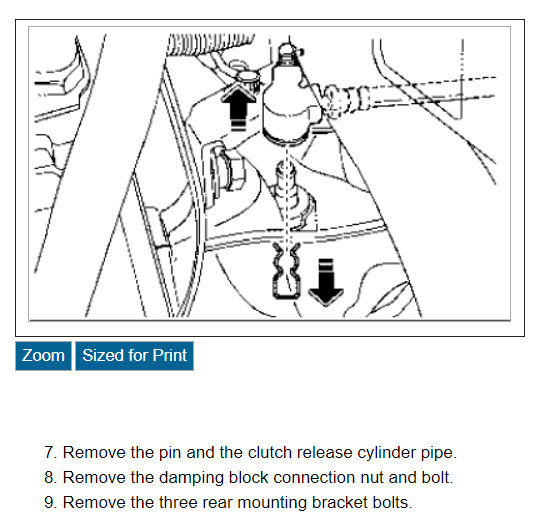 Zoom Sized for Print

7. Remove the pin and the clutch release cylinder pipe.
8. Remove the damping block connection nut and bolt.
9. Remove the three rear mounting bracket bolts.