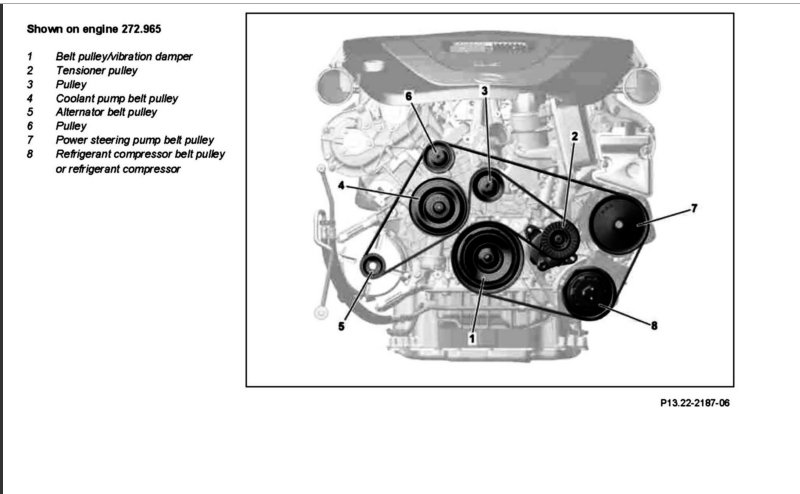 Shown on engine 272.965

1 Belt pulley/vibration damper
2 Tensioner pulley
3 Pulley
4 Coolant pump belt pulley
5 Alternator belt pulley
6 Pulley
7 Power steering pump belt pulley
8 Refrigerant compressor belt pulley or refrigerant compressor

6
3
2
4
7
5
1
8

P13.22-2187-06