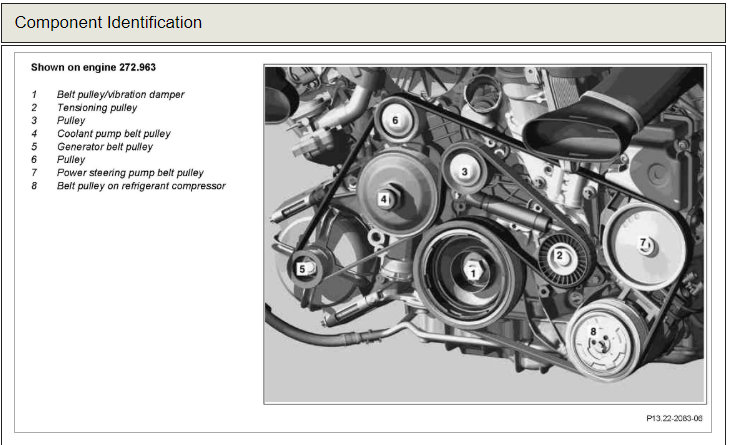 Component Identification

Shown on engine 272.963

1 Belt pulley/vibration damper
2 Tensioning pulley
3 Pulley
4 Coolant pump belt pulley
5 Generator belt pulley
6 Pulley
7 Power steering pump belt pulley
8 Belt pulley on refrigerant compressor

6
3
4
2
7
5
1
8

P13.22-2083-06