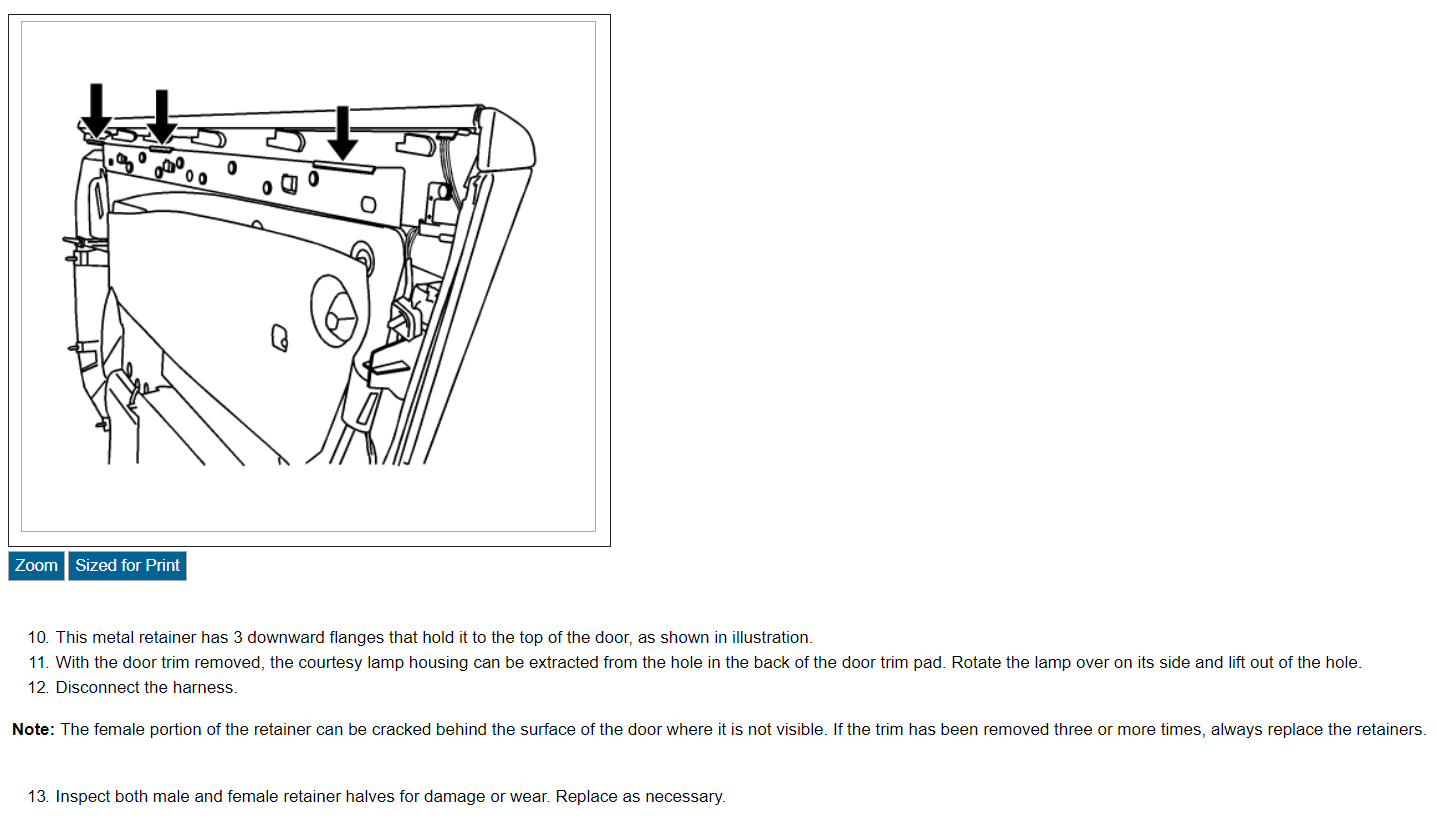 Zoom Sized for Print

10. This metal retainer has 3 downward flanges that hold it to the top of the door, as shown in illustration.
11. With the door trim removed, the courtesy lamp housing can be extracted from the hole in the back of the door trim pad. Rotate the lamp over on its side and lift out of the hole.
12. Disconnect the harness.

**Note:** The female portion of the retainer can be cracked behind the surface of the door where it is not visible. If the trim has been removed three or more times, always replace the retainers.

13. Inspect both male and female retainer halves for damage or wear. Replace as necessary.