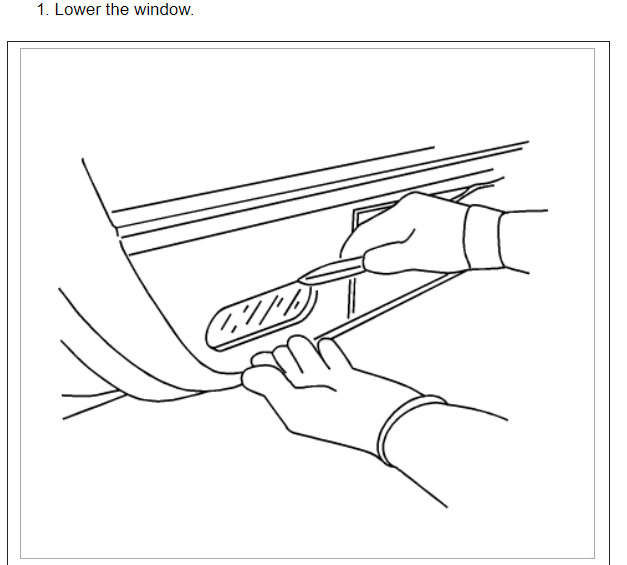 1. Lower the window.