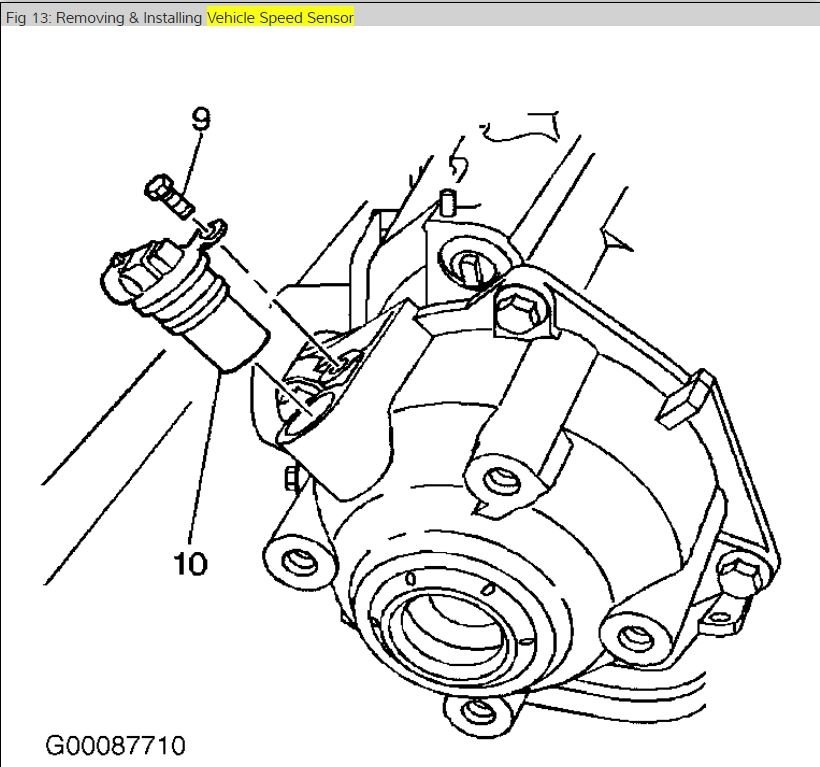 Fig 13: Removing & Installing Vehicle Speed Sensor

9

10

G00087710