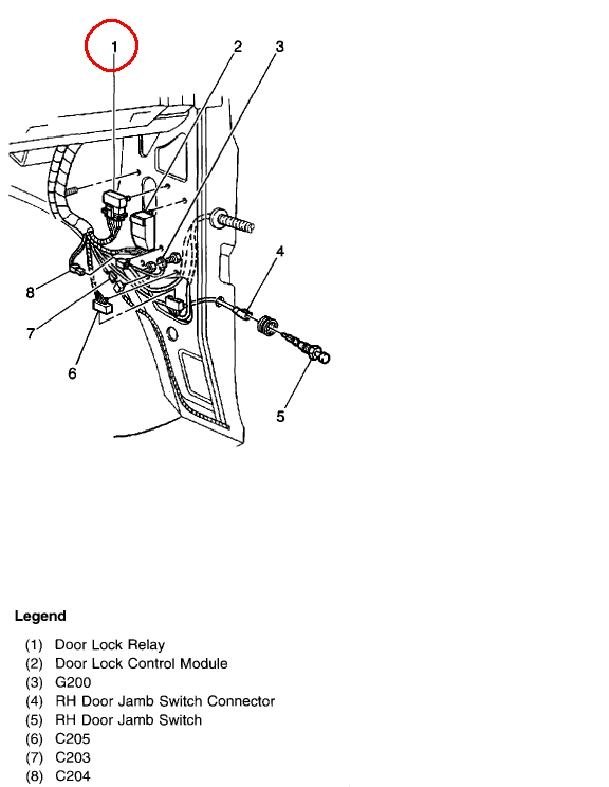 1
2
3
4
8
7
6
5

Legend

(1) Door Lock Relay
(2) Door Lock Control Module
(3) G200
(4) RH Door Jamb Switch Connector
(5) RH Door Jamb Switch
(6) C205
(7) C203
(8) C204