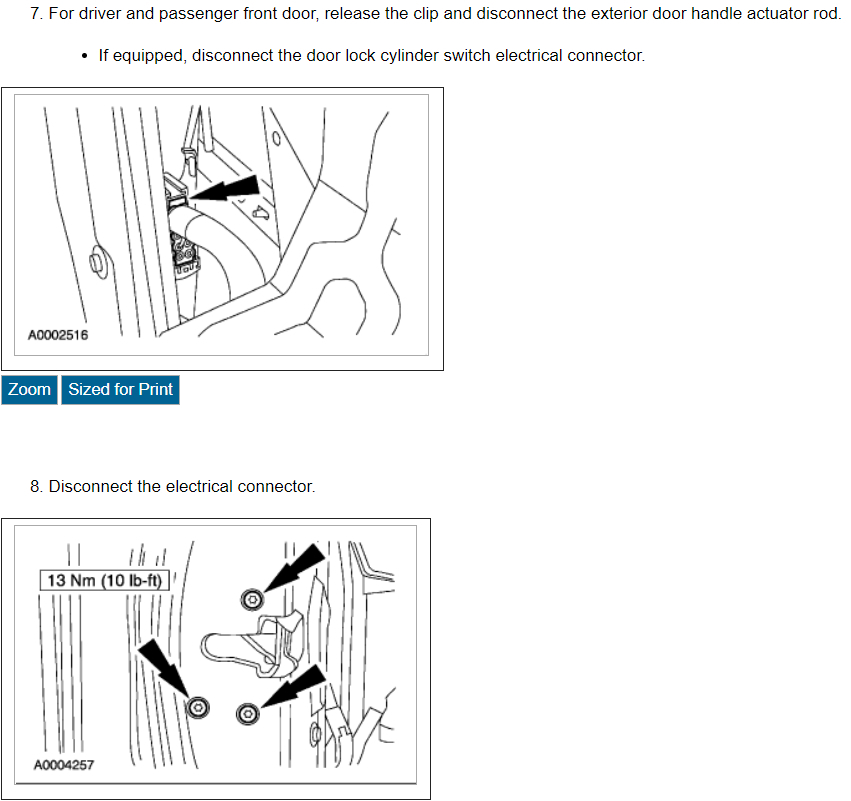 7. For driver and passenger front door, release the clip and disconnect the exterior door handle actuator rod.

• If equipped, disconnect the door lock cylinder switch electrical connector.

A0002516

Zoom Sized for Print

8. Disconnect the electrical connector.

13 Nm (10 lb-ft)

A0004257