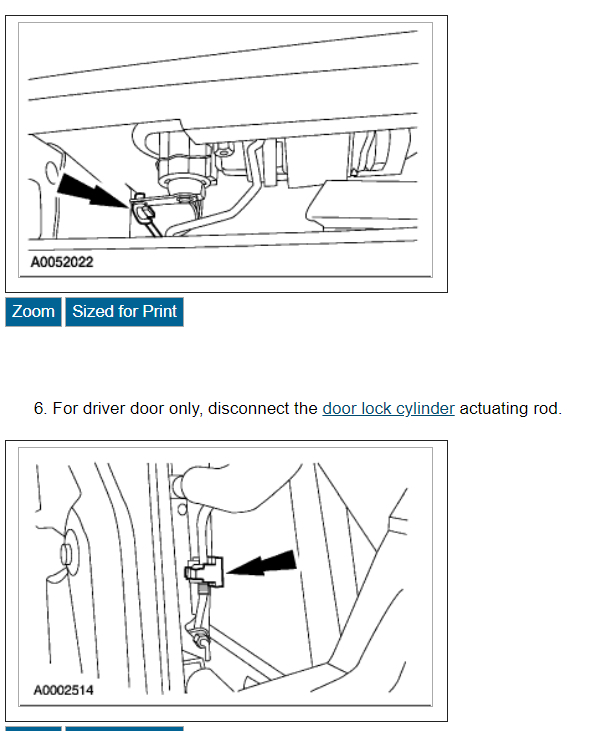 A0052022

Zoom Sized for Print

6. For driver door only, disconnect the door lock cylinder actuating rod.

A0002514