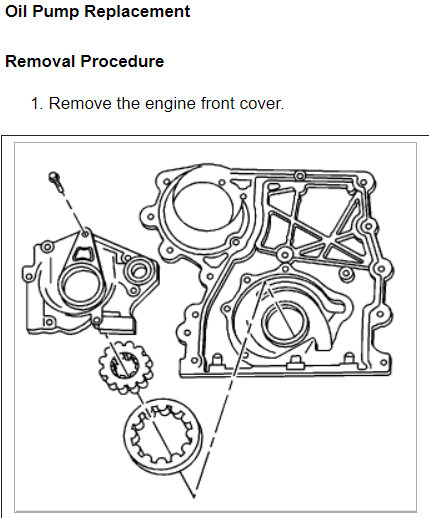 Oil Pump Replacement

Removal Procedure

1. Remove the engine front cover.