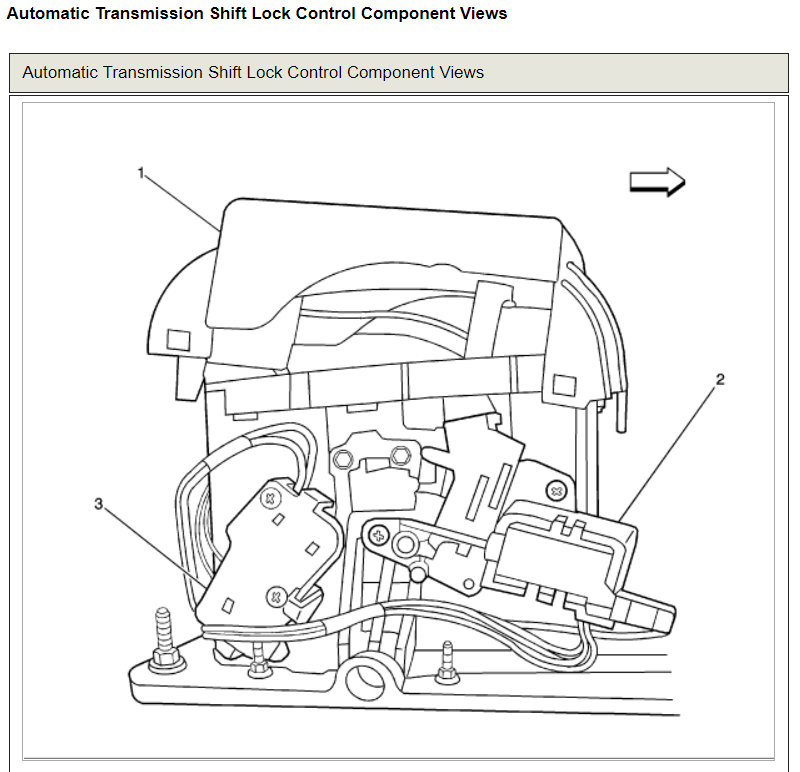 Automatic Transmission Shift Lock Control Component Views

Automatic Transmission Shift Lock Control Component Views

1

2

3