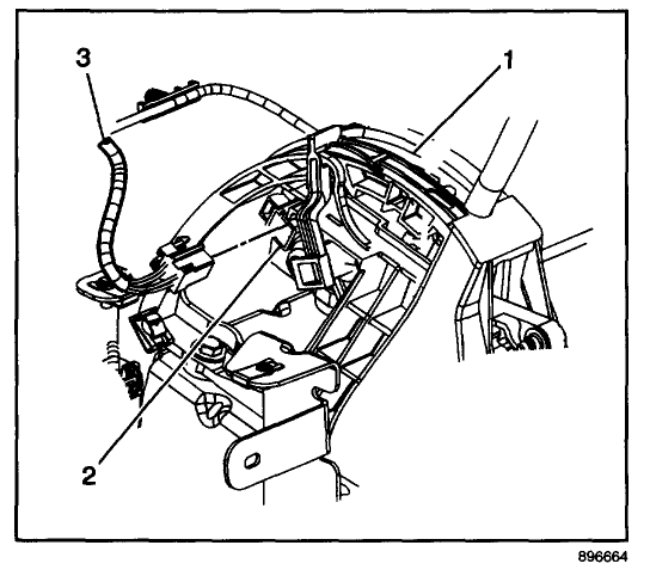 3
1
2
896664