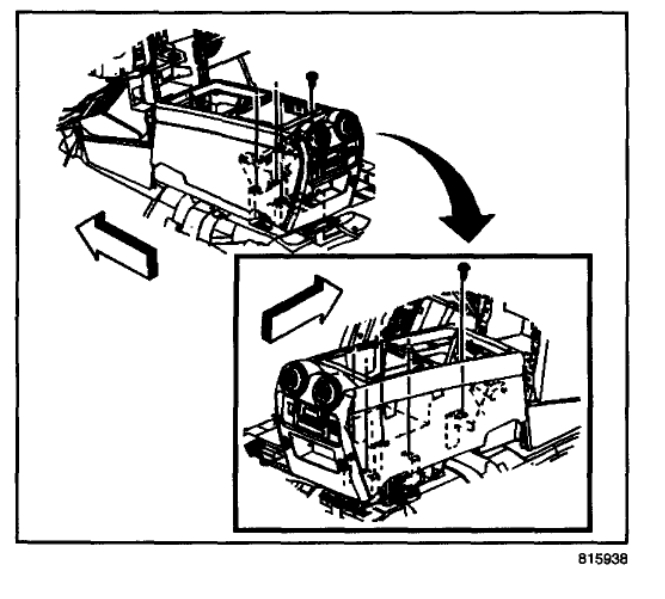 815938