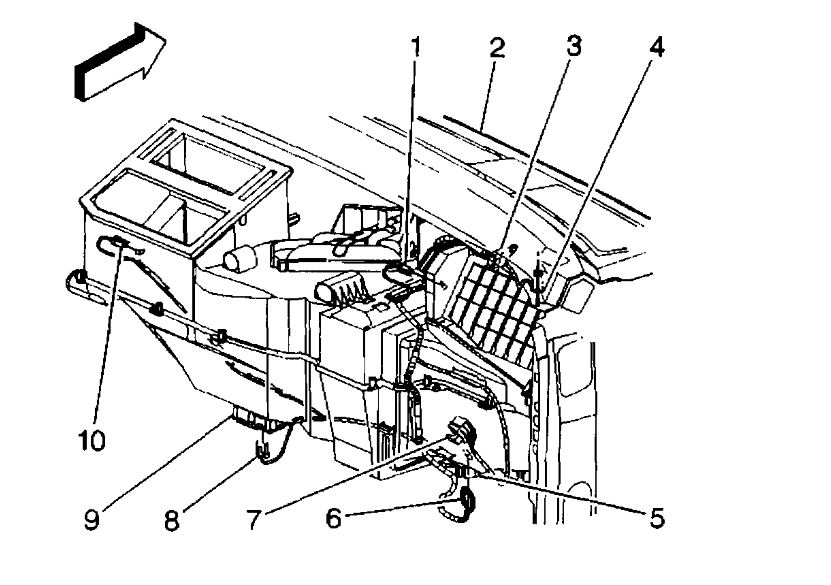 1
2
3
4
10
9
8
7
6
5