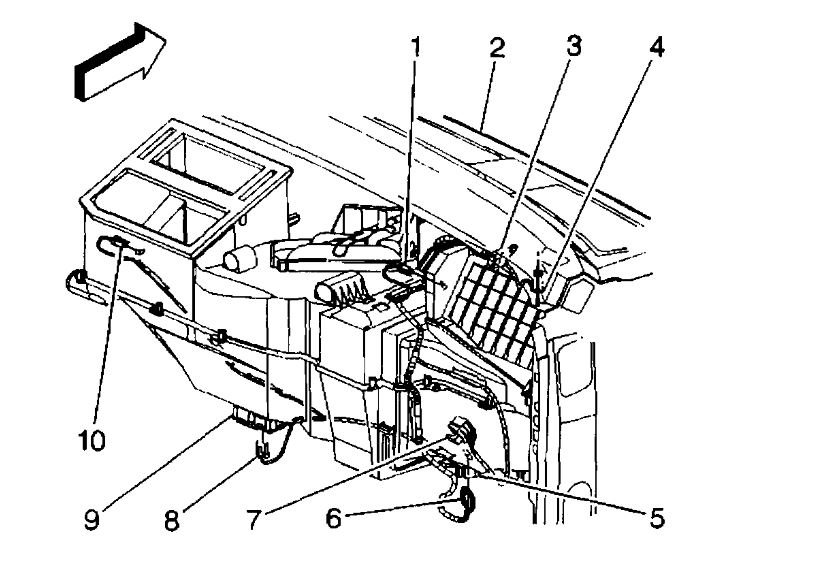 1
2
3
4
10
9
8
7
6
5